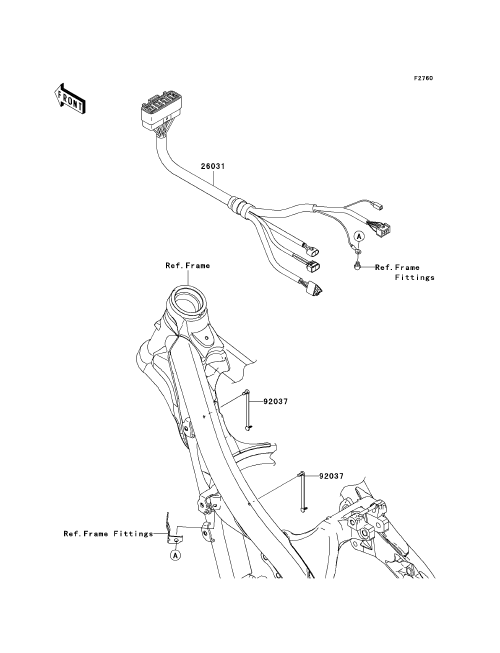 F2760

FRONT

26031

A

Ref.Frame Fittings

Ref.Frame

92037

92037

Ref.Frame Fittings

A