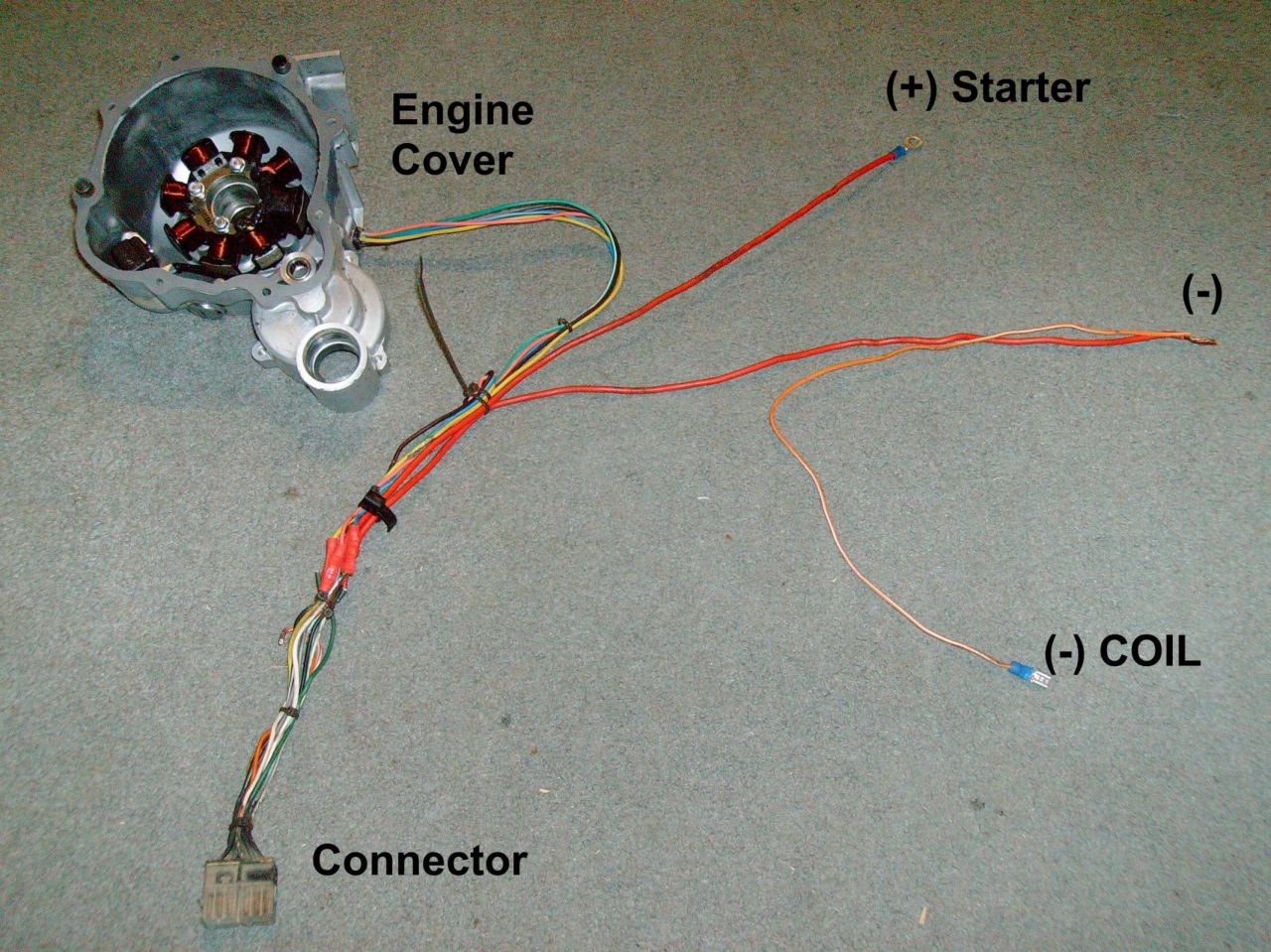 Engine Cover

(+) Starter

(-)

(-) COIL

Connector